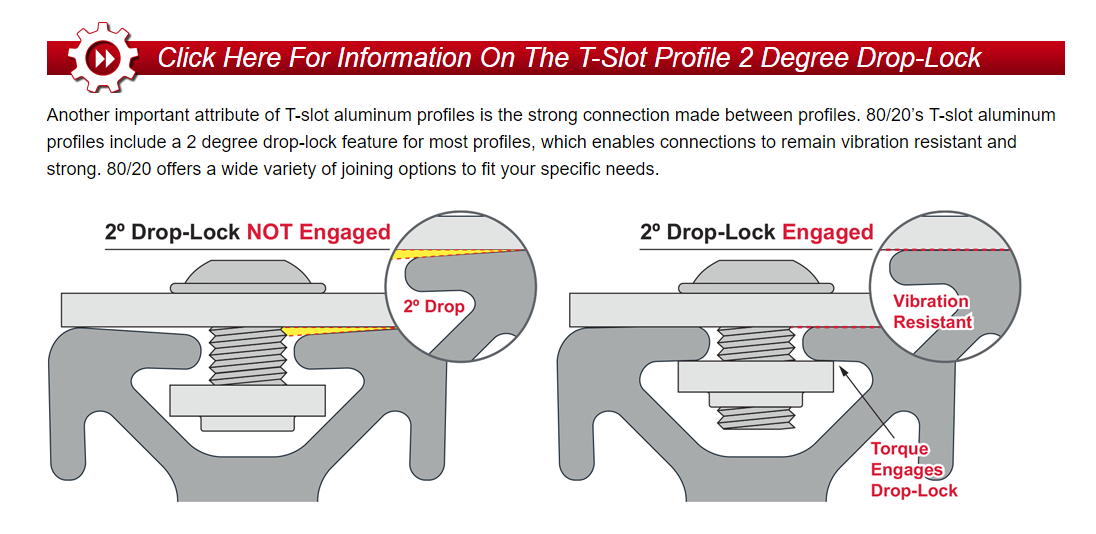 Click Here For Information On The T-Slot Profile 2 Degree Drop-Lock

Another important attribute of T-slot aluminum profiles is the strong connection made between profiles. 80/20's T-slot aluminum profiles include a 2 degree drop-lock feature for most profiles, which enables connections to remain vibration resistant and strong. 80/20 offers a wide variety of joining options to fit your specific needs.

2º Drop-Lock NOT Engaged

2º Drop

2º Drop-Lock Engaged

Vibration Resistant

Torque Engages Drop-Lock