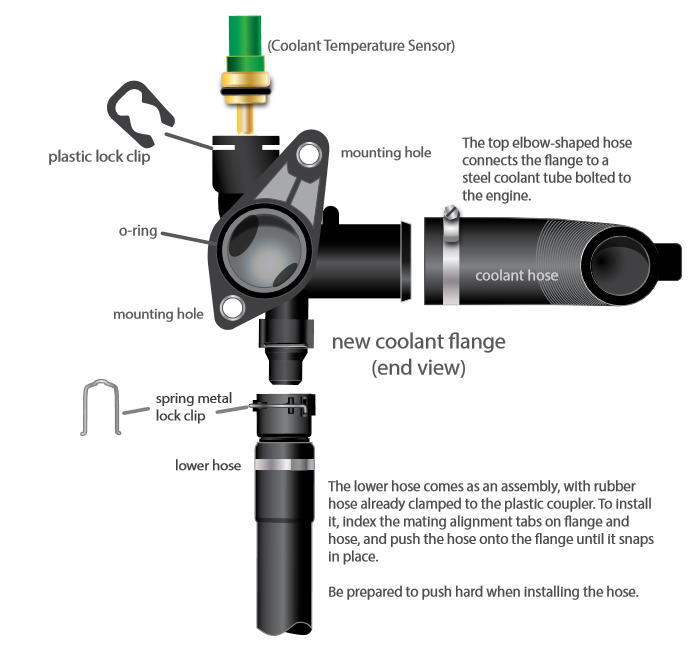 (Coolant Temperature Sensor)

plastic lock clip

mounting hole

The top elbow-shaped hose connects the flange to a steel coolant tube bolted to the engine.

o-ring

coolant hose

mounting hole

new coolant flange (end view)

spring metal lock clip

lower hose

The lower hose comes as an assembly, with rubber hose already clamped to the plastic coupler. To install it, index the mating alignment tabs on flange and hose, and push the hose onto the flange until it snaps in place.

Be prepared to push hard when installing the hose.